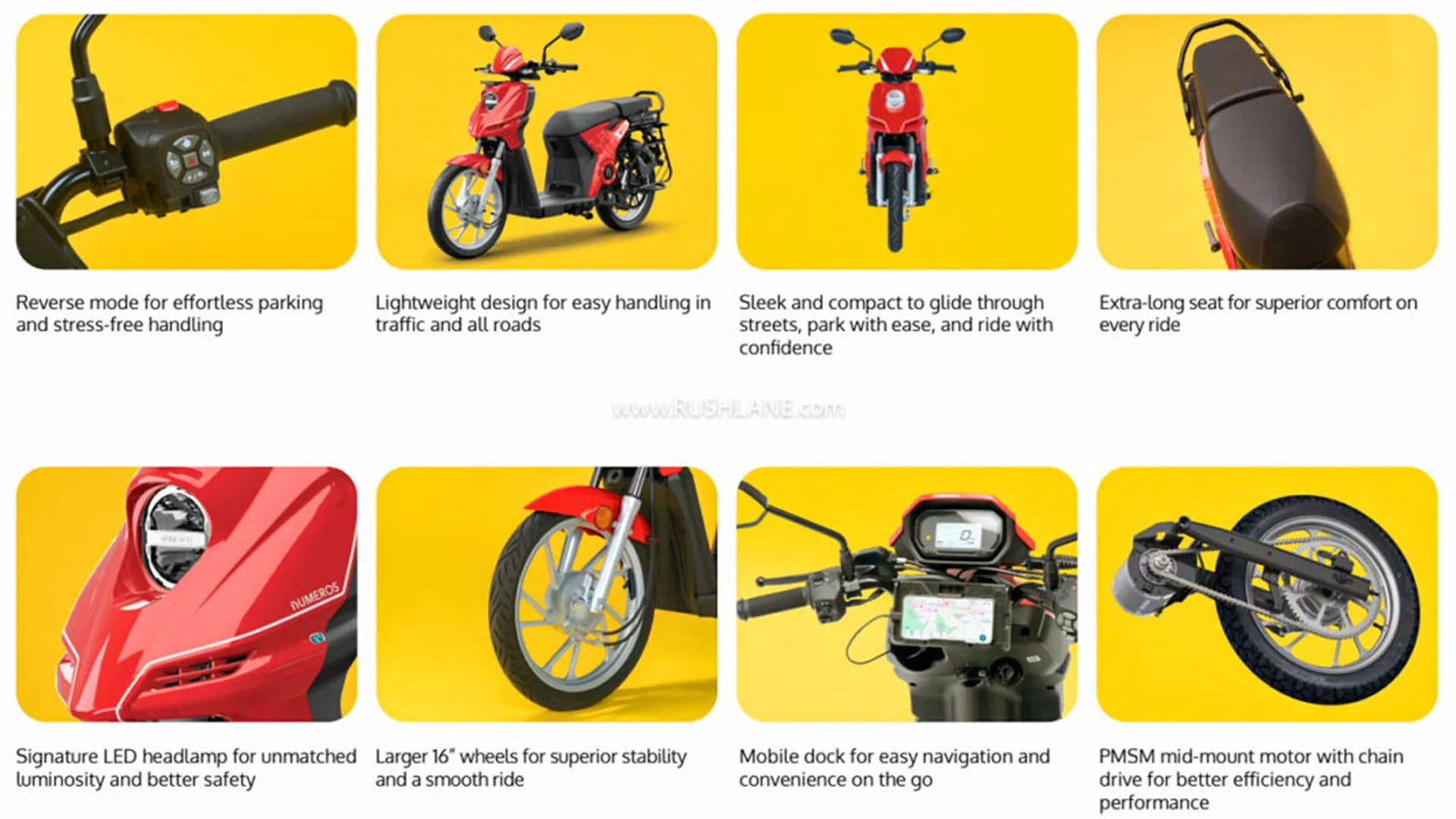 Reverse mode for effortless parking and stress-free handling

Lightweight design for easy handling in traffic and all roads

Sleek and compact to glide through streets, park with ease, and ride with confidence

Extra-long seat for superior comfort on every ride

www.RUSHLANE.com

NUMEROS

Signature LED headlamp for unmatched luminosity and better safety

Larger 16" wheels for superior stability and a smooth ride

Mobile dock for easy navigation and convenience on the go

PMSM mid-mount motor with chain drive for better efficiency and performance