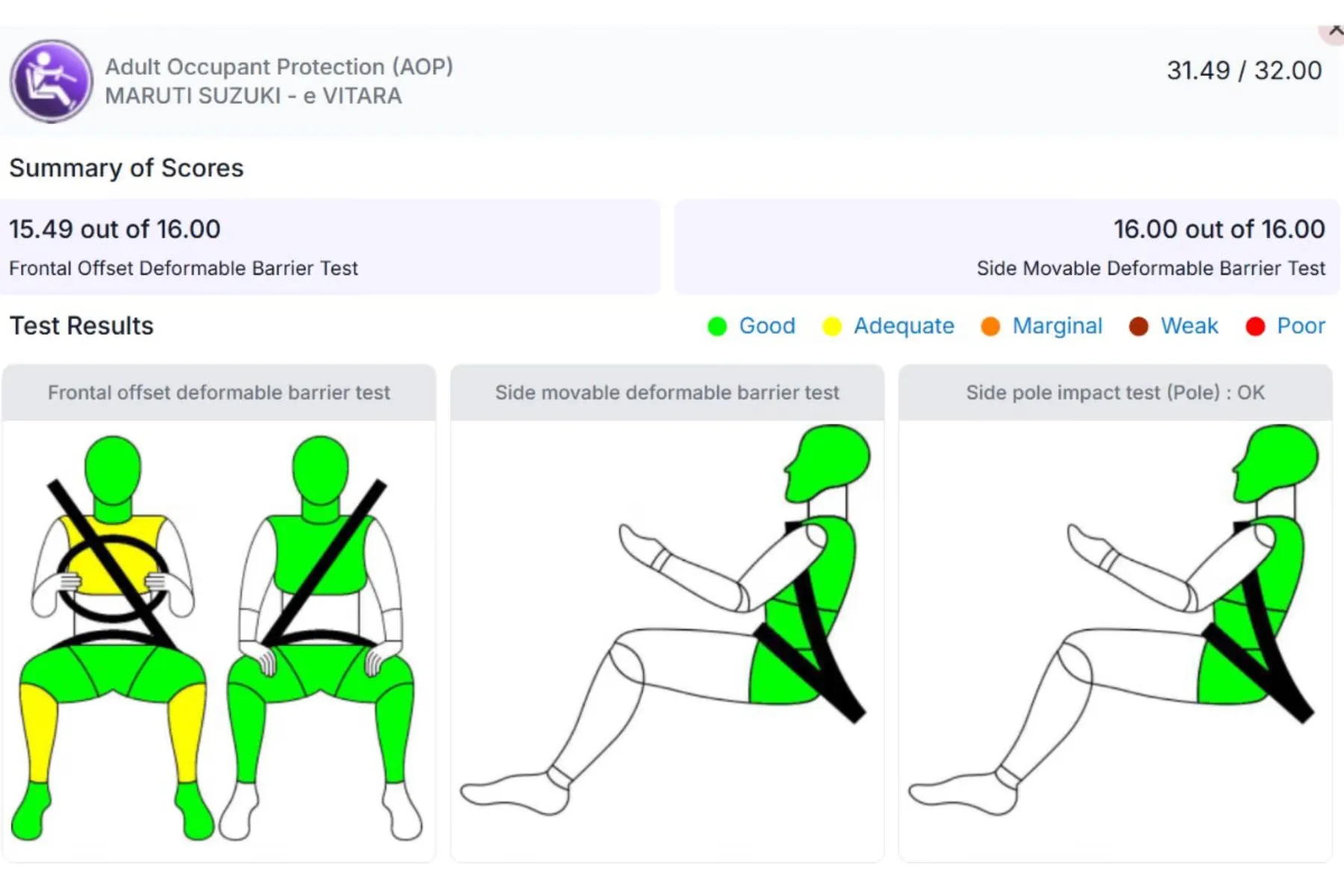 Adult Occupant Protection (AOP)
MARUTI SUZUKI - e VITARA

31.49 / 32.00

Summary of Scores

15.49 out of 16.00
Frontal Offset Deformable Barrier Test

16.00 out of 16.00
Side Movable Deformable Barrier Test

Test Results

Good Adequate Marginal Weak Poor

Frontal offset deformable barrier test

Side movable deformable barrier test

Side pole impact test (Pole) : OK