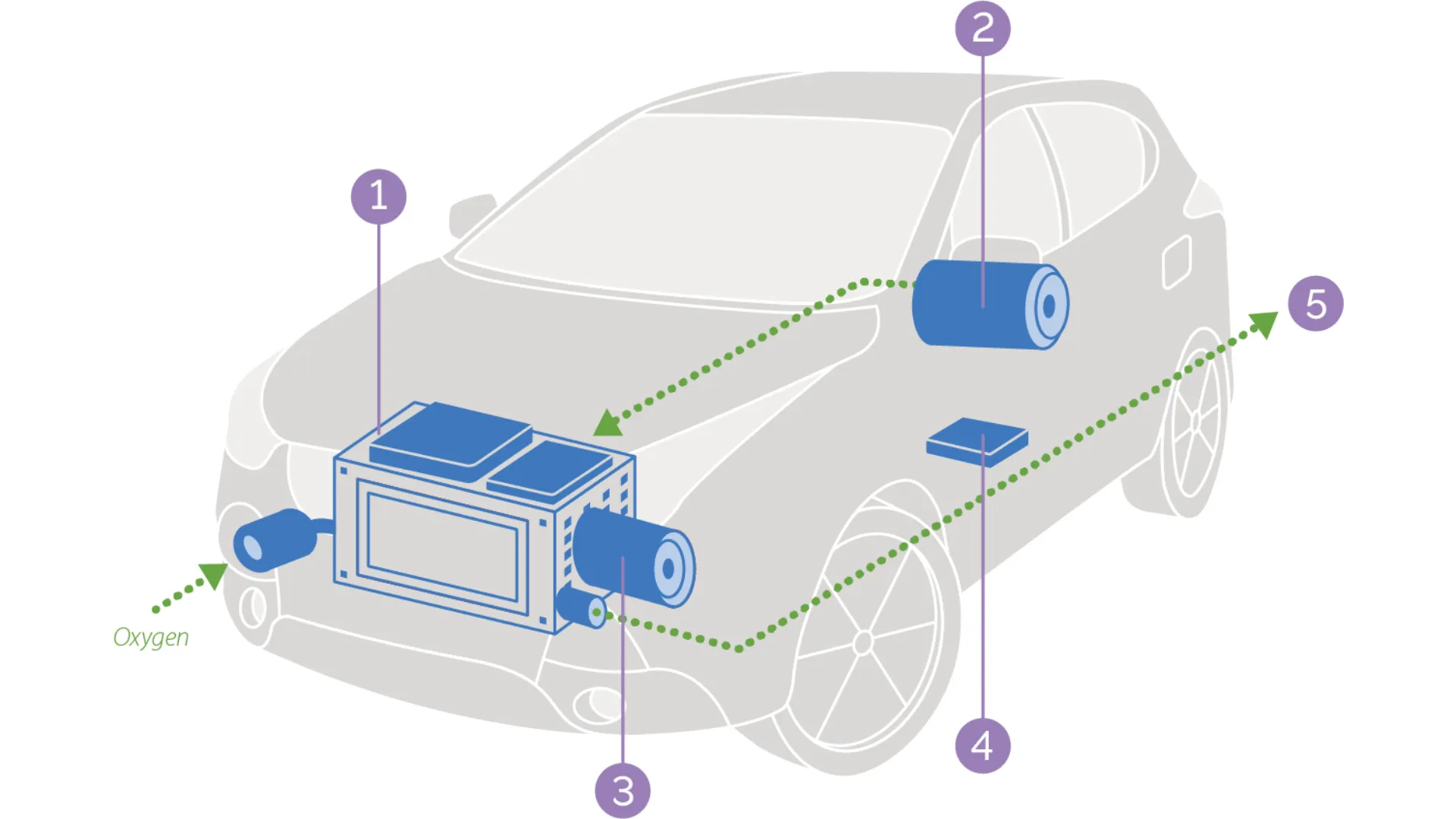 2

1

5

Oxygen

4

3