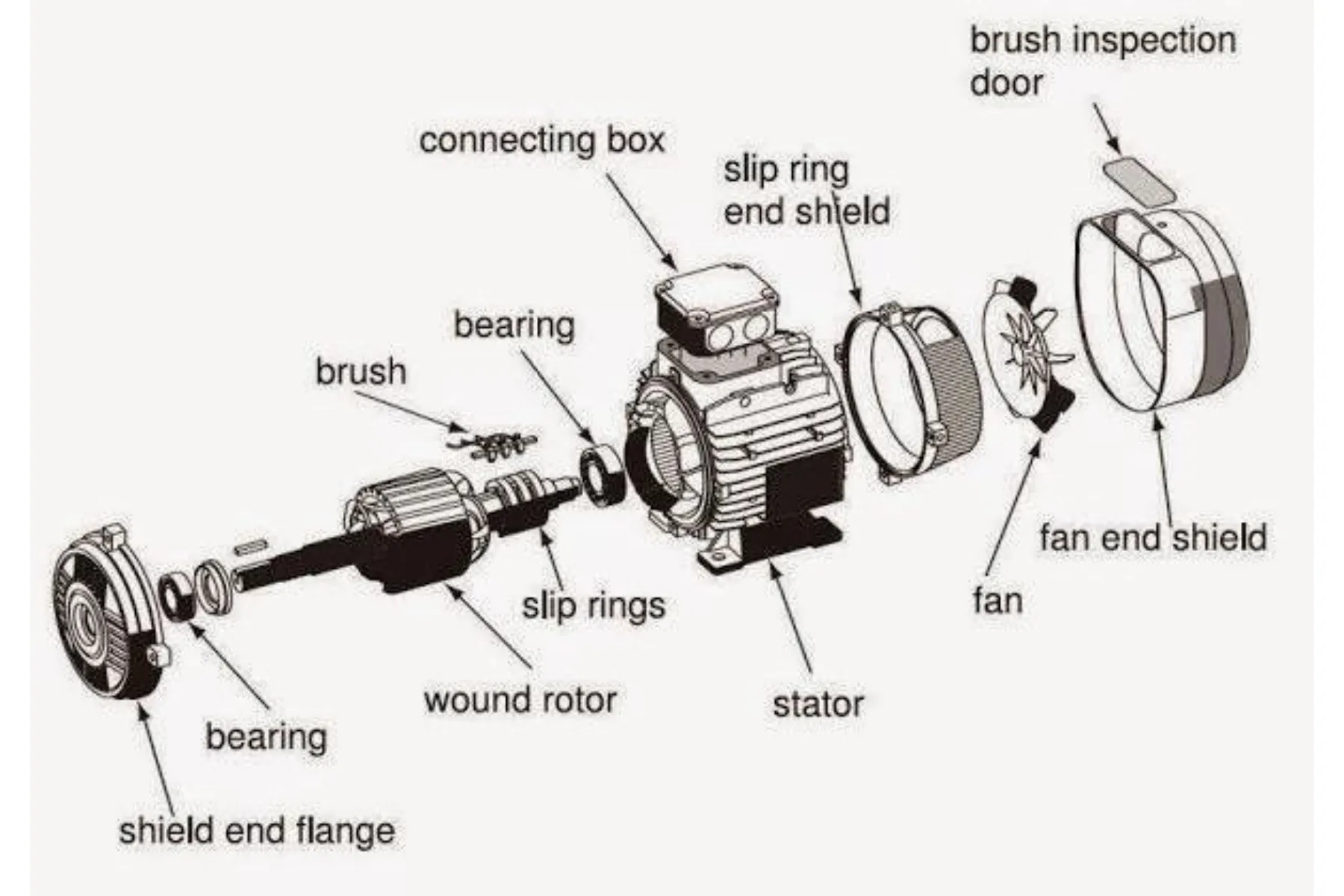 brush inspection door

connecting box

slip ring end shield

bearing

brush

fan end shield

fan

slip rings

wound rotor

stator

bearing

shield end flange